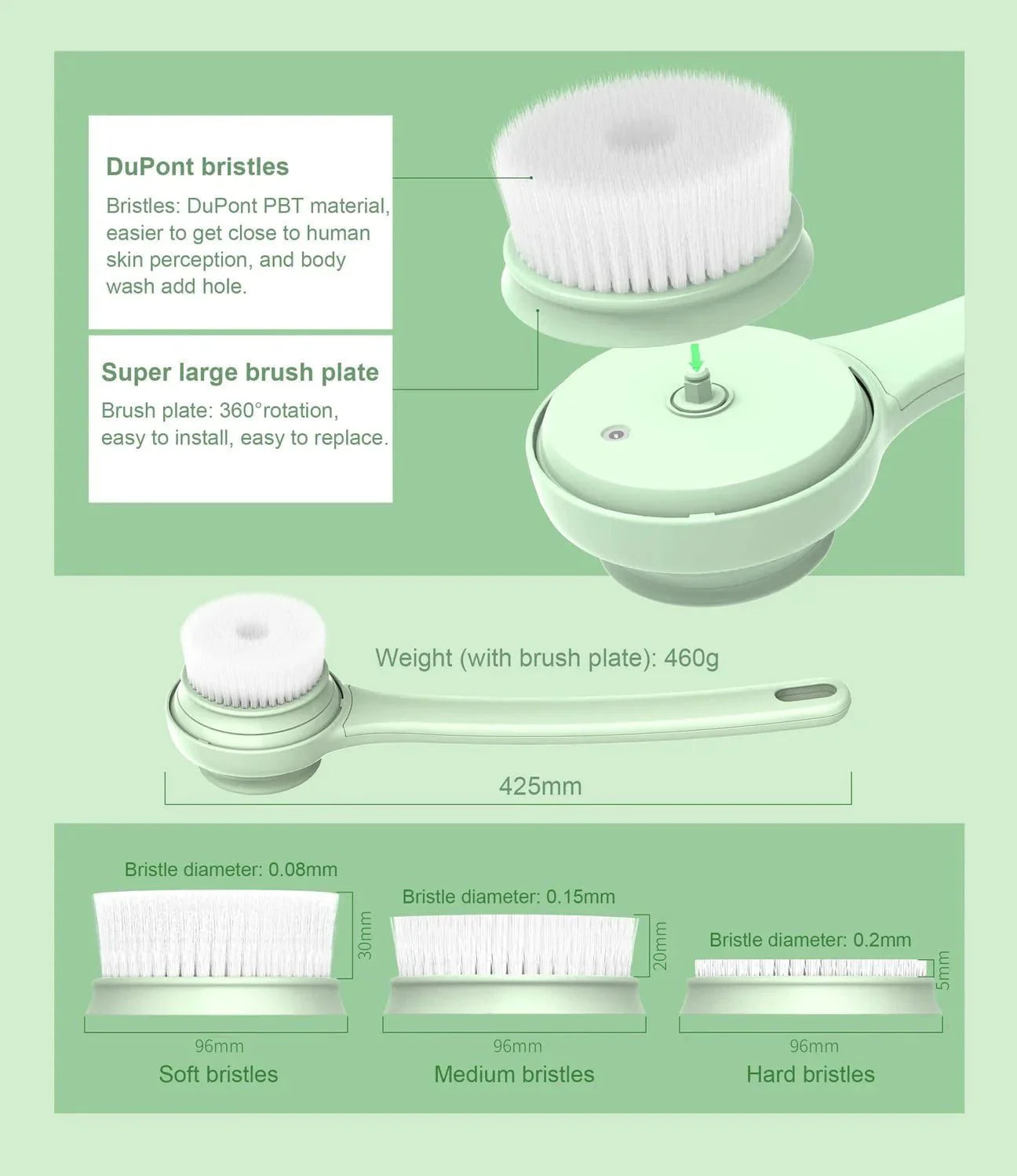 DuPont bristles

Bristles: DuPont PBT material, easier to get close to human skin perception, and body wash add hole.

Super large brush plate

Brush plate: 360°rotation, easy to install, easy to replace.

Weight (with brush plate): 460g

425mm

Bristle diameter: 0.08mm

30mm

96mm

Soft bristles

Bristle diameter: 0.15mm

20mm

96mm

Medium bristles

Bristle diameter: 0.2mm

5mm

96mm

Hard bristles